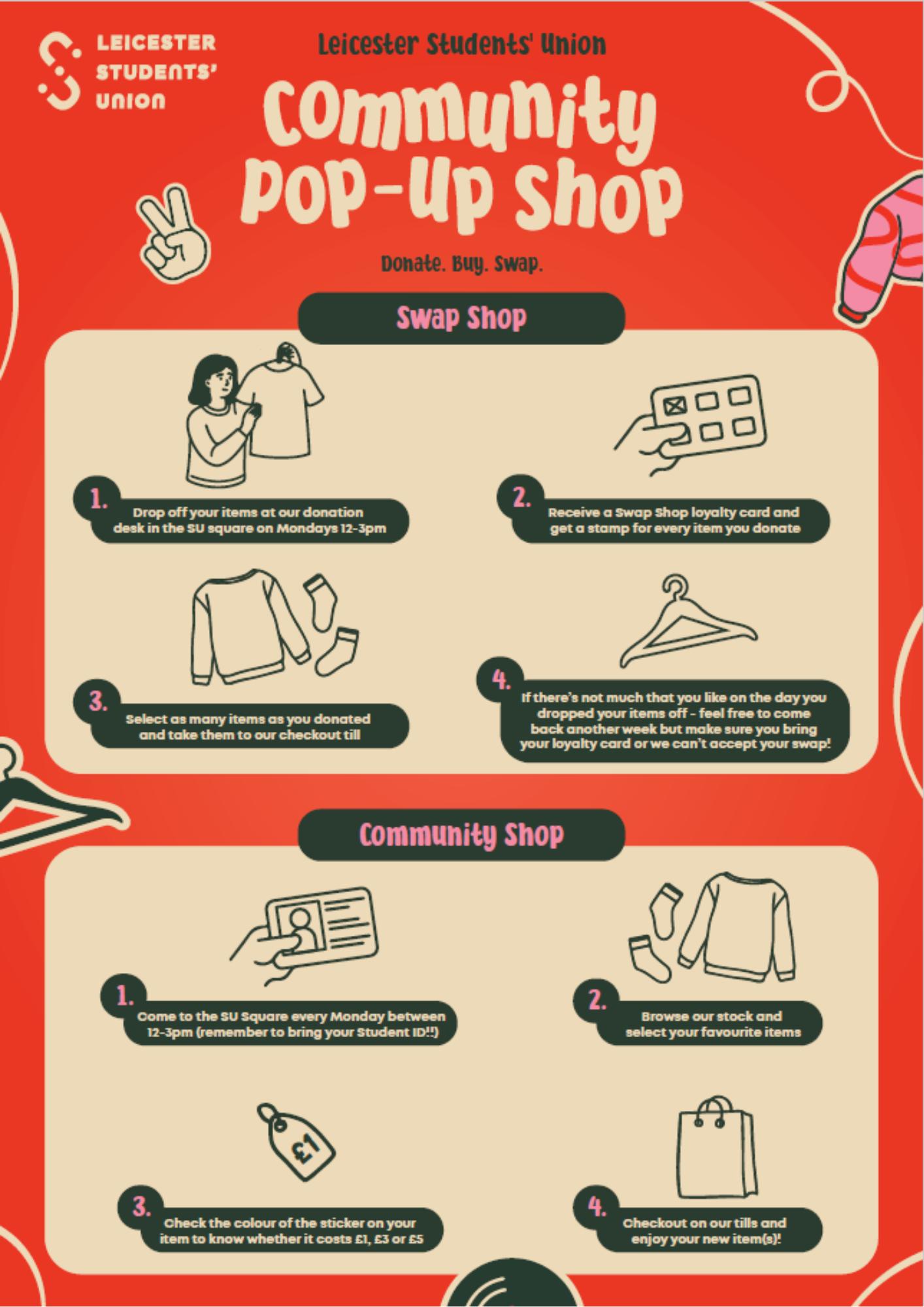 LEICESTER STUDENTS' UNION

Leicester Students' Union

Community Pop-Up Shop

Donate. Buy. Swap.

Swap Shop

1. Drop off your items at our donation desk in the SU square on Mondays 12-3pm

2. Receive a Swap Shop loyalty card and get a stamp for every item you donate

3. Select as many items as you donated and take them to our checkout till

4. If there's not much that you like on the day you dropped your items off - feel free to come back another week but make sure you bring your loyalty card or we can't accept your swap!

Community Shop

1. Come to the SU Square every Monday between 12-3pm (remember to bring your Student ID!!)

2. Browse our stock and select your favourite items

£1

3. Check the colour of the sticker on your item to know whether it costs £1, £3 or £5

4. Checkout on our tills and enjoy your new item(s)!